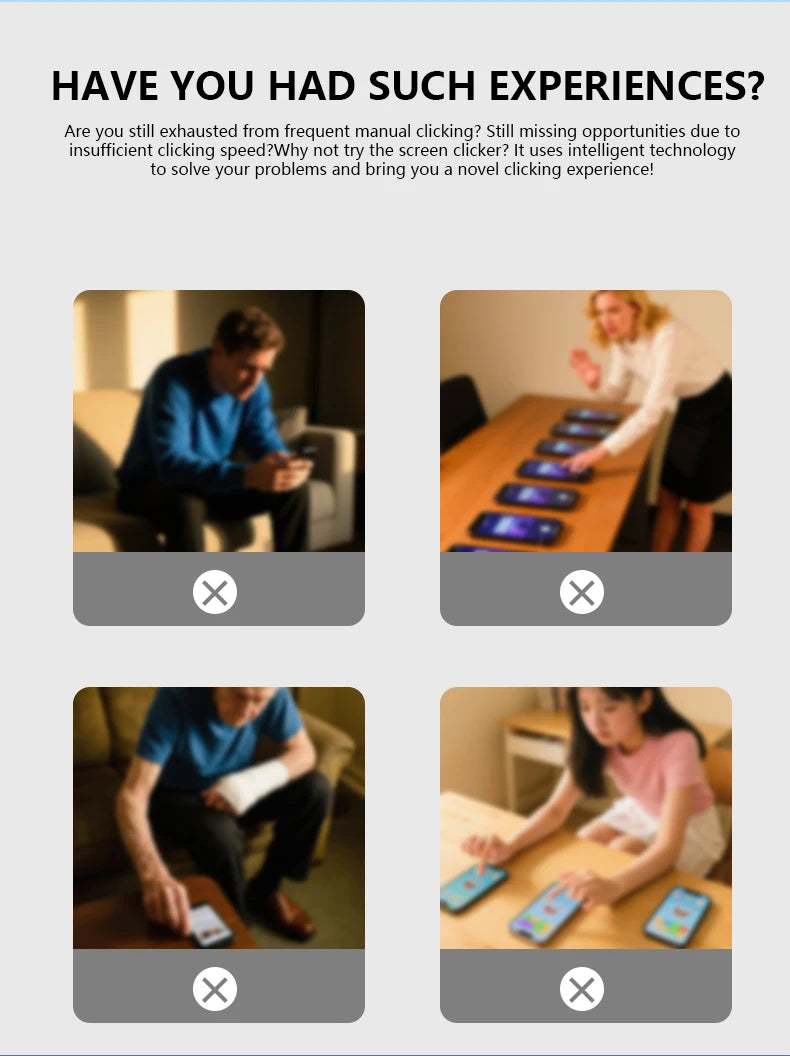 HAVE YOU HAD SUCH EXPERIENCES?

Are you still exhausted from frequent manual clicking? Still missing opportunities due to insufficient clicking speed?Why not try the screen clicker? It uses intelligent technology to solve your problems and bring you a novel clicking experience!